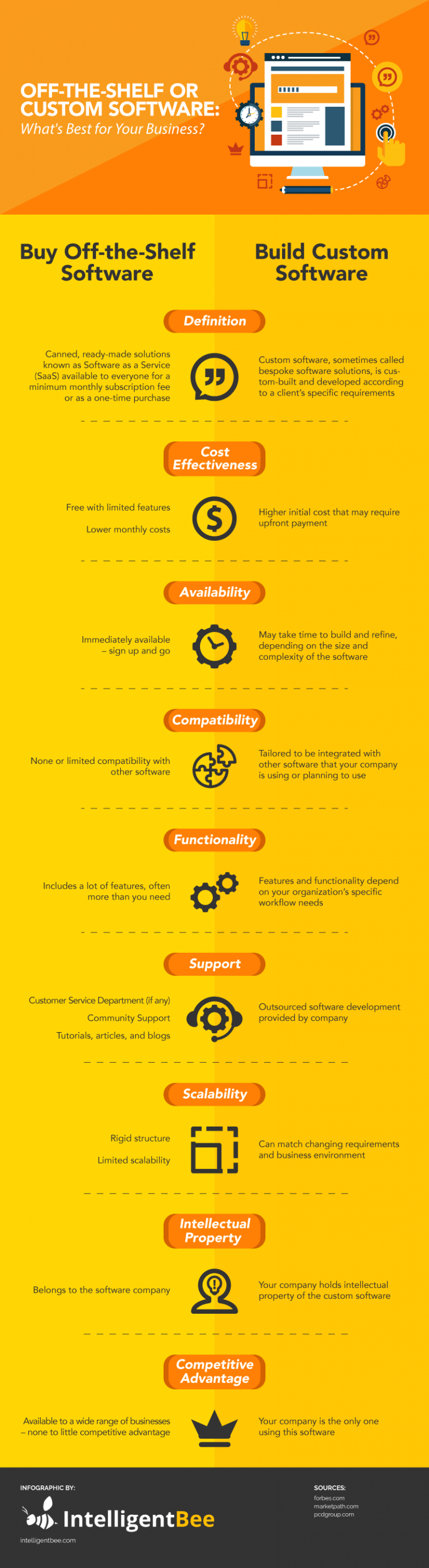 OFF-THE-SHELF OR CUSTOM SOFTWARE:
What's Best for Your Business?

Buy Off-the-Shelf Software

Build Custom Software

Definition

Canned, ready-made solutions known as Software as a Service (SaaS) available to everyone for a minimum monthly subscription fee or as a one-time purchase

Custom software, sometimes called bespoke software solutions, is custom-built and developed according to a client's specific requirements

Cost Effectiveness

Free with limited features

Lower monthly costs

Higher initial cost that may require upfront payment

Availability

Immediately available – sign up and go

May take time to build and refine, depending on the size and complexity of the software

Compatibility

None or limited compatibility with other software

Tailored to be integrated with other software that your company is using or planning to use

Functionality

Includes a lot of features, often more than you need

Features and functionality depend on your organization's specific workflow needs

Support

Customer Service Department (if any)

Community Support

Tutorials, articles, and blogs

Outsourced software development provided by company

Scalability

Rigid structure

Limited scalability

Can match changing requirements and business environment

Intellectual Property

Belongs to the software company

Your company holds intellectual property of the custom software

Competitive Advantage

Available to a wide range of businesses – none to little competitive advantage

Your company is the only one using this software

INFOGRAPHIC BY:

IntelligentBee

intelligentbee.com

SOURCES:
forbes.com
marketpath.com
pcdgroup.com