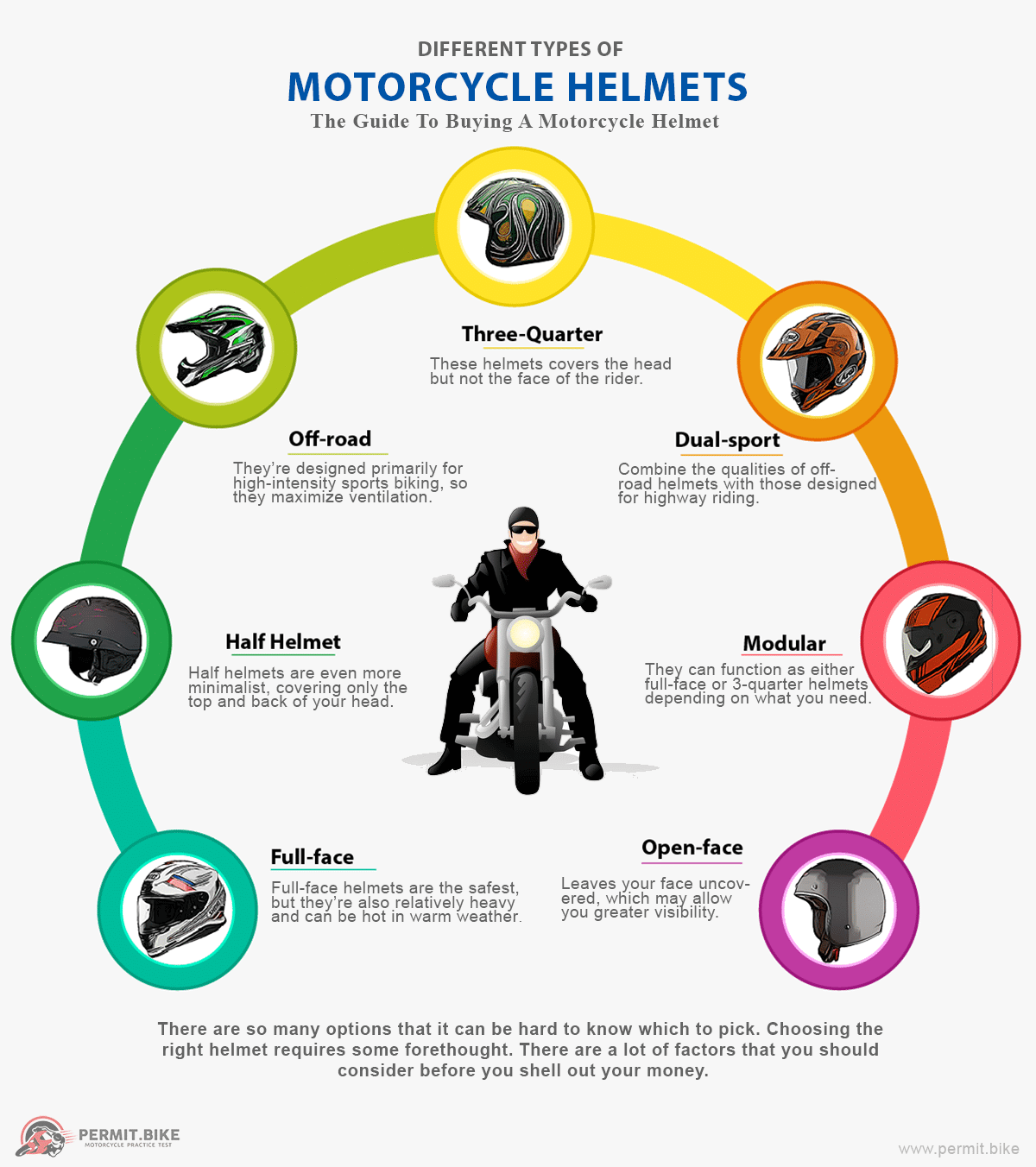 DIFFERENT TYPES OF
MOTORCYCLE HELMETS
The Guide To Buying A Motorcycle Helmet

Three-Quarter
These helmets covers the head but not the face of the rider.

Off-road
They're designed primarily for high-intensity sports biking, so they maximize ventilation.

Dual-sport
Combine the qualities of off-road helmets with those designed for highway riding.

Half Helmet
Half helmets are even more minimalist, covering only the top and back of your head.

Modular
They can function as either full-face or 3-quarter helmets depending on what you need.

Full-face
Full-face helmets are the safest, but they're also relatively heavy and can be hot in warm weather.

Open-face
Leaves your face uncovered, which may allow you greater visibility.

There are so many options that it can be hard to know which to pick. Choosing the right helmet requires some forethought. There are a lot of factors that you should consider before you shell out your money.

PERMIT.BIKE
MOTORCYCLE PRACTICE TEST

www.permit.bike