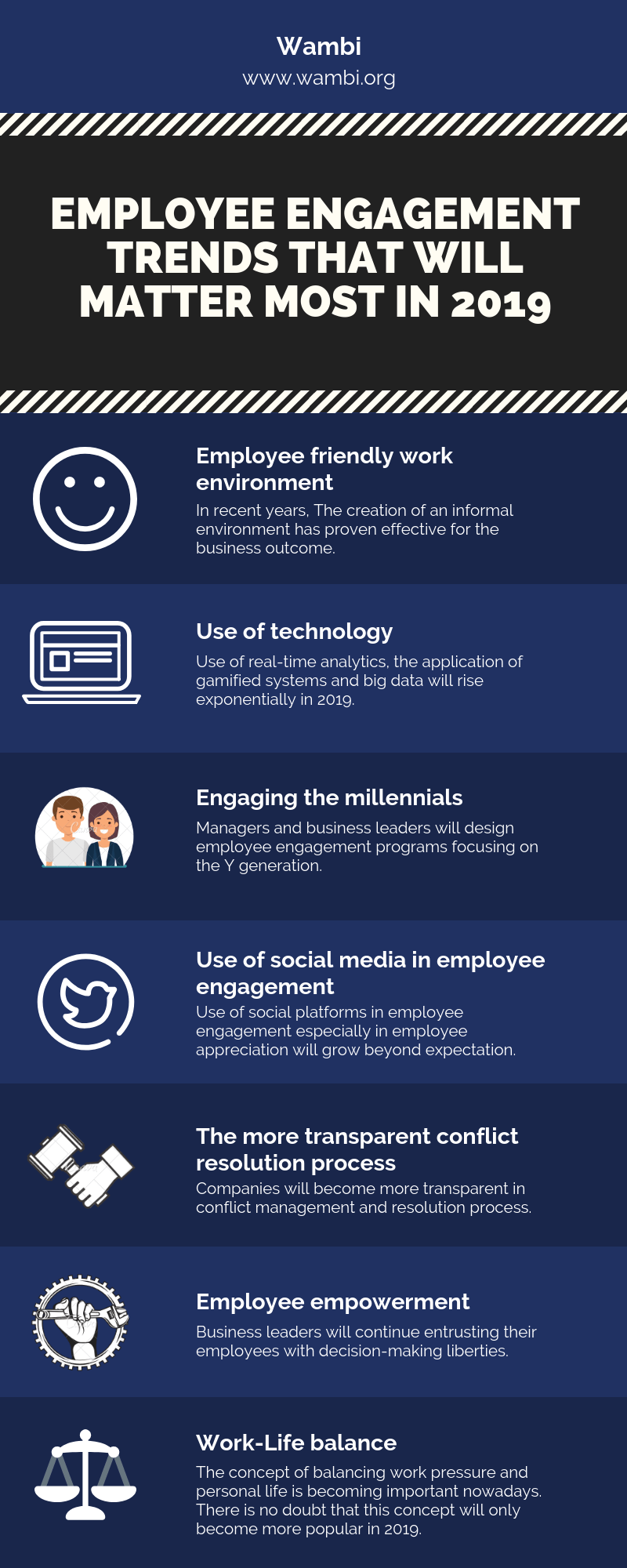 Wambi
www.wambi.org

EMPLOYEE ENGAGEMENT TRENDS THAT WILL MATTER MOST IN 2019

Employee friendly work environment
In recent years, The creation of an informal environment has proven effective for the business outcome.

Use of technology
Use of real-time analytics, the application of gamified systems and big data will rise exponentially in 2019.

Engaging the millennials
Managers and business leaders will design employee engagement programs focusing on the Y generation.

Use of social media in employee engagement
Use of social platforms in employee engagement especially in employee appreciation will grow beyond expectation.

The more transparent conflict resolution process
Companies will become more transparent in conflict management and resolution process.

Employee empowerment
Business leaders will continue entrusting their employees with decision-making liberties.

Work-Life balance
The concept of balancing work pressure and personal life is becoming important nowadays. There is no doubt that this concept will only become more popular in 2019.