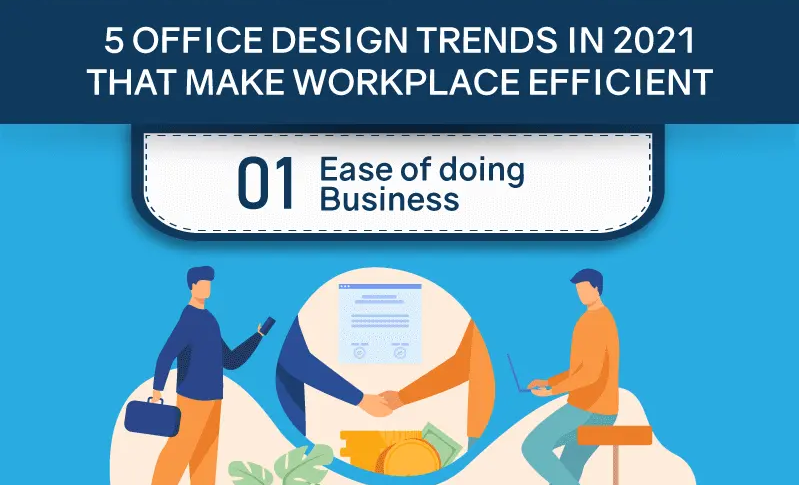 5 OFFICE DESIGN TRENDS IN 2021 THAT MAKE WORKPLACE EFFICIENT

01 Ease of doing Business