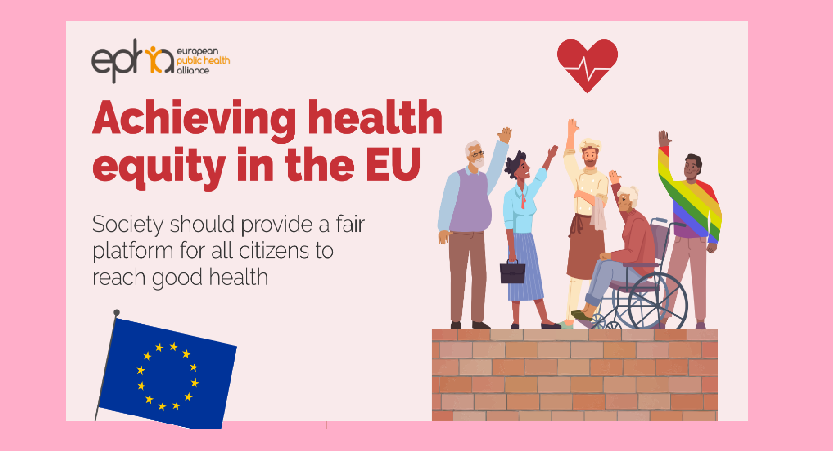 epha european public health alliance

Achieving health equity in the EU

Society should provide a fair platform for all citizens to reach good health