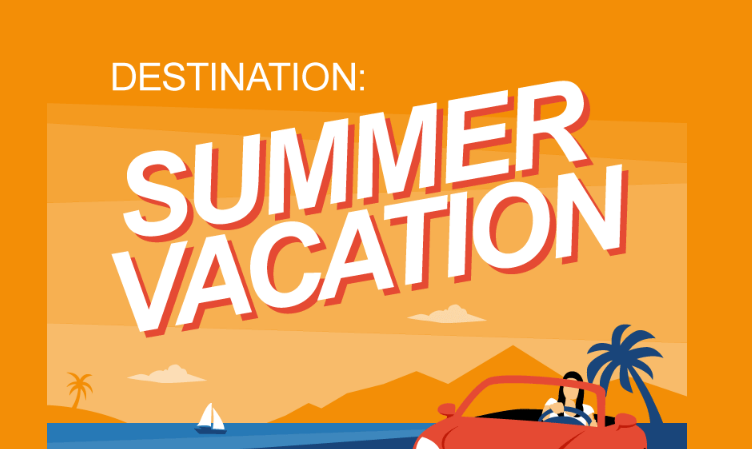 DESTINATION:

SUMMER VACATION