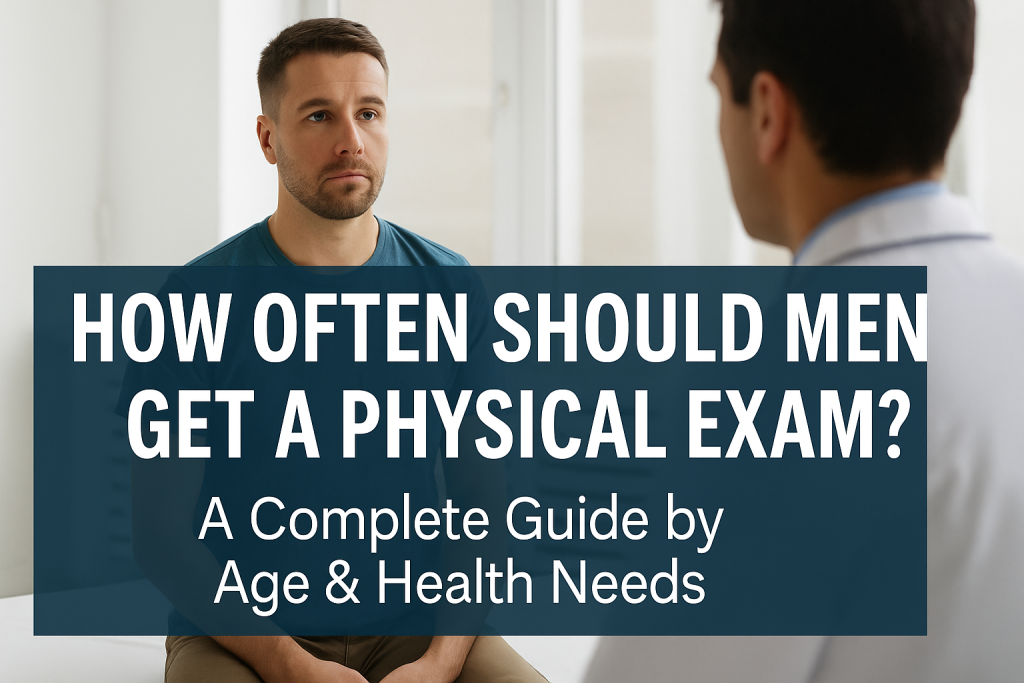 HOW OFTEN SHOULD MEN GET A PHYSICAL EXAM?

A Complete Guide by Age & Health Needs