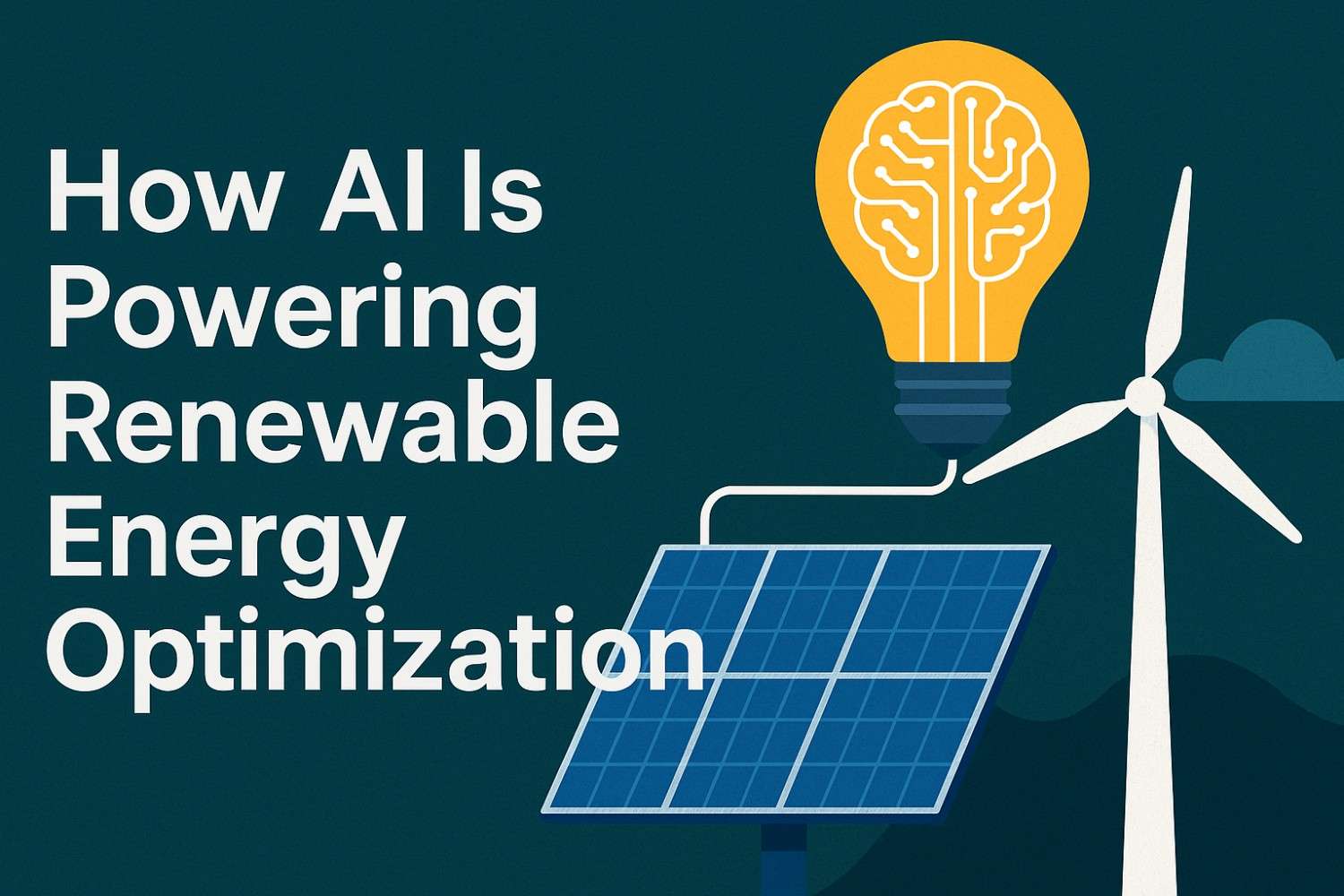 How AI Is Powering Renewable Energy Optimization