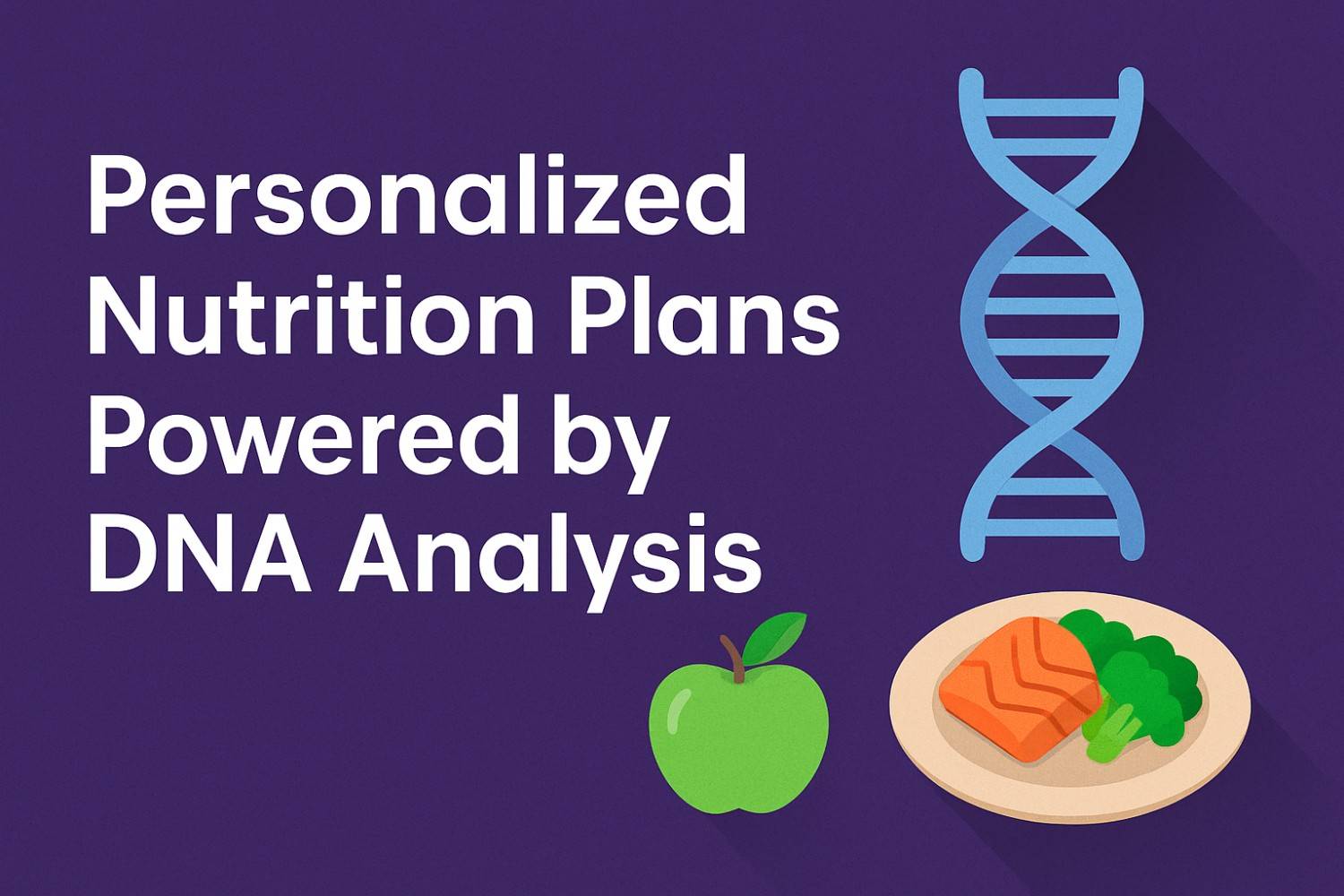 Personalized Nutrition Plans Powered by DNA Analysis