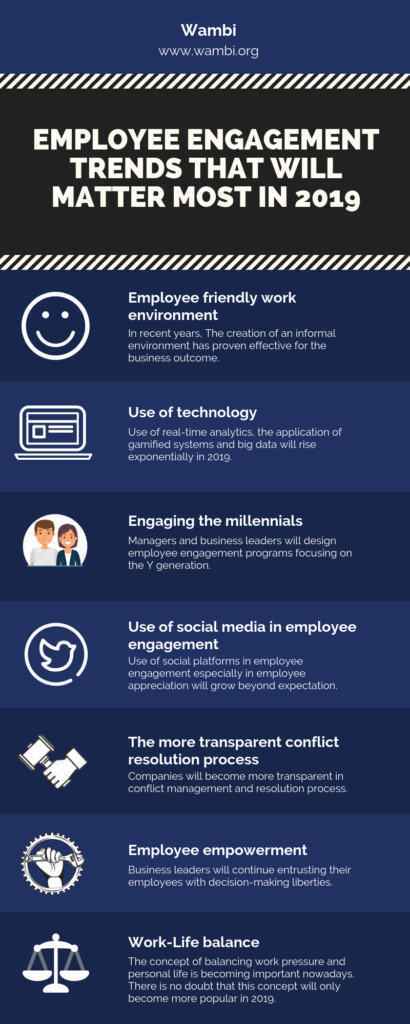 Wambi
www.wambi.org

EMPLOYEE ENGAGEMENT TRENDS THAT WILL MATTER MOST IN 2019

Employee friendly work environment
In recent years, The creation of an informal environment has proven effective for the business outcome.

Use of technology
Use of real-time analytics, the application of gamified systems and big data will rise exponentially in 2019.

Engaging the millennials
Managers and business leaders will design employee engagement programs focusing on the Y generation.

Use of social media in employee engagement
Use of social platforms in employee engagement especially in employee appreciation will grow beyond expectation.

The more transparent conflict resolution process
Companies will become more transparent in conflict management and resolution process.

Employee empowerment
Business leaders will continue entrusting their employees with decision-making liberties.

Work-Life balance
The concept of balancing work pressure and personal life is becoming important nowadays. There is no doubt that this concept will only become more popular in 2019.