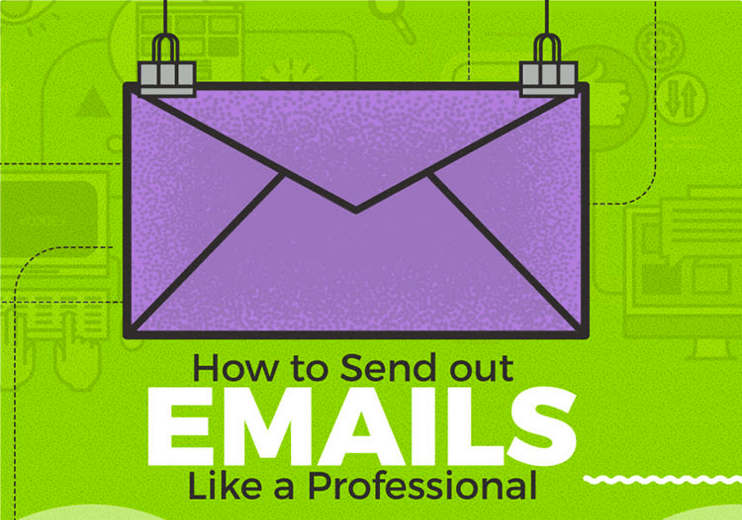 How to Send out
EMAILS
Like a Professional