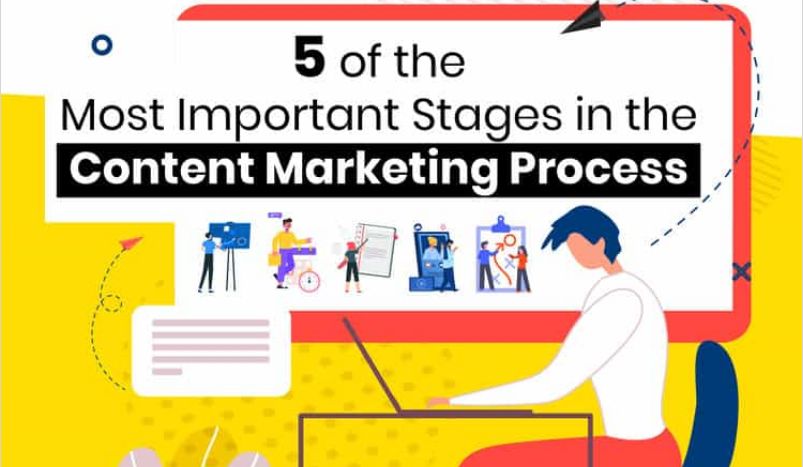 5 of the
Most Important Stages in the
Content Marketing Process