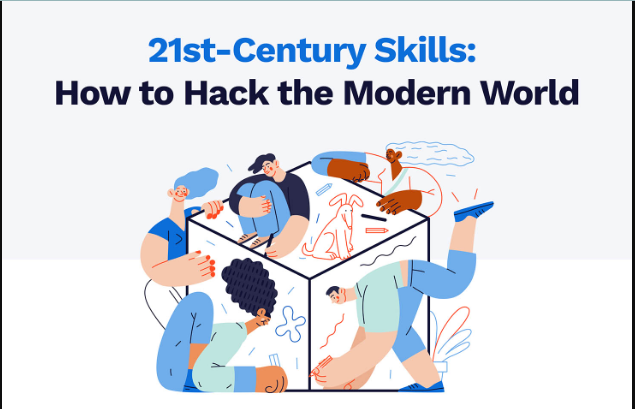 21st-Century Skills:
How to Hack the Modern World