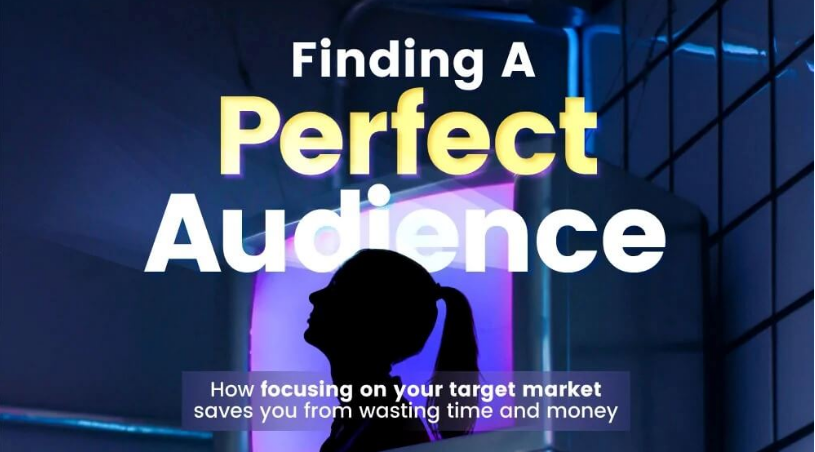 Finding A
Perfect
Audience

How focusing on your target market saves you from wasting time and money