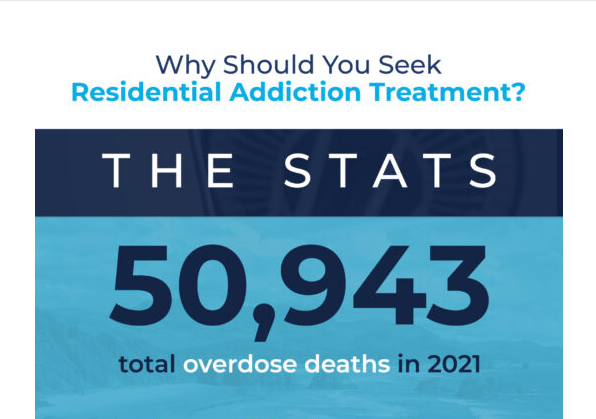 Why Should You Seek
Residential Addiction Treatment?

THE STATS

50,943

total overdose deaths in 2021