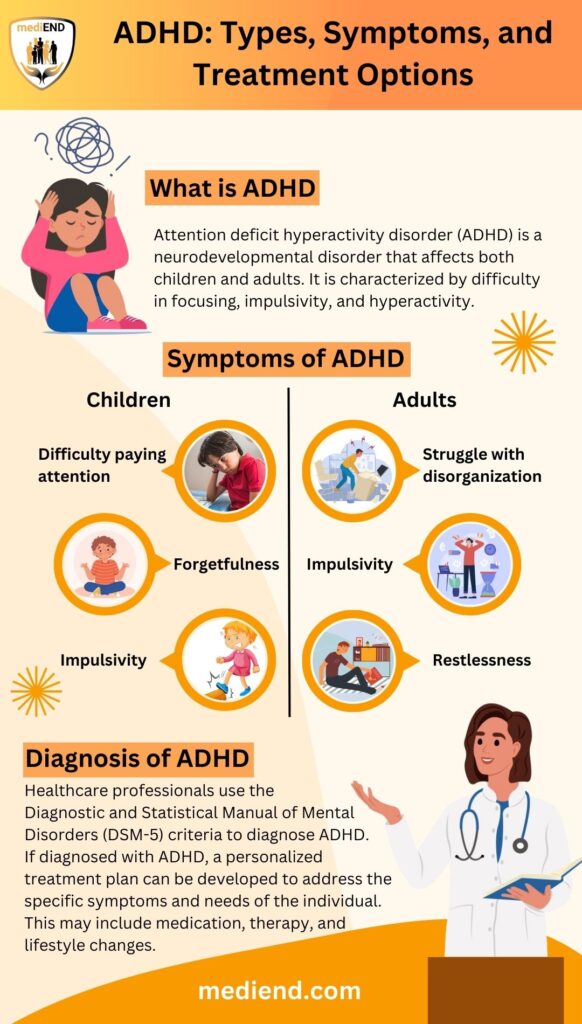 mediEND

ADHD: Types, Symptoms, and Treatment Options

What is ADHD

Attention deficit hyperactivity disorder (ADHD) is a neurodevelopmental disorder that affects both children and adults. It is characterized by difficulty in focusing, impulsivity, and hyperactivity.

Symptoms of ADHD

Children

Difficulty paying attention

Forgetfulness

Impulsivity

Adults

Struggle with disorganization

Impulsivity

Restlessness

Diagnosis of ADHD

Healthcare professionals use the Diagnostic and Statistical Manual of Mental Disorders (DSM-5) criteria to diagnose ADHD. If diagnosed with ADHD, a personalized treatment plan can be developed to address the specific symptoms and needs of the individual. This may include medication, therapy, and lifestyle changes.

mediend.com