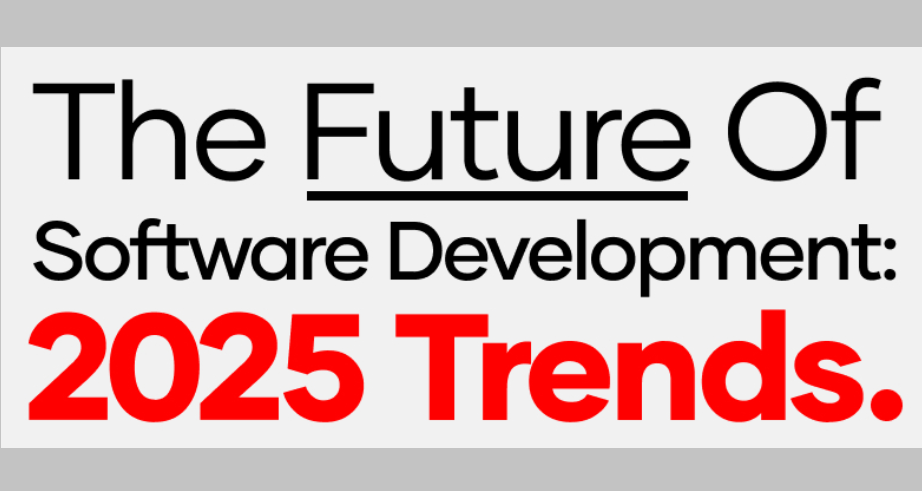 The Future Of
Software Development:
2025 Trends.