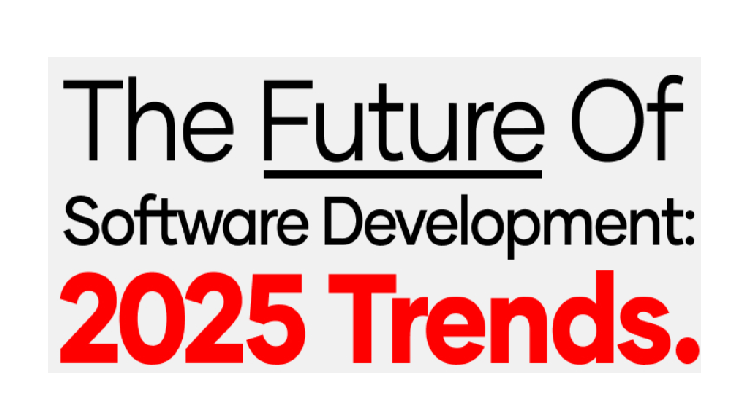 The Future Of
Software Development:
2025 Trends.