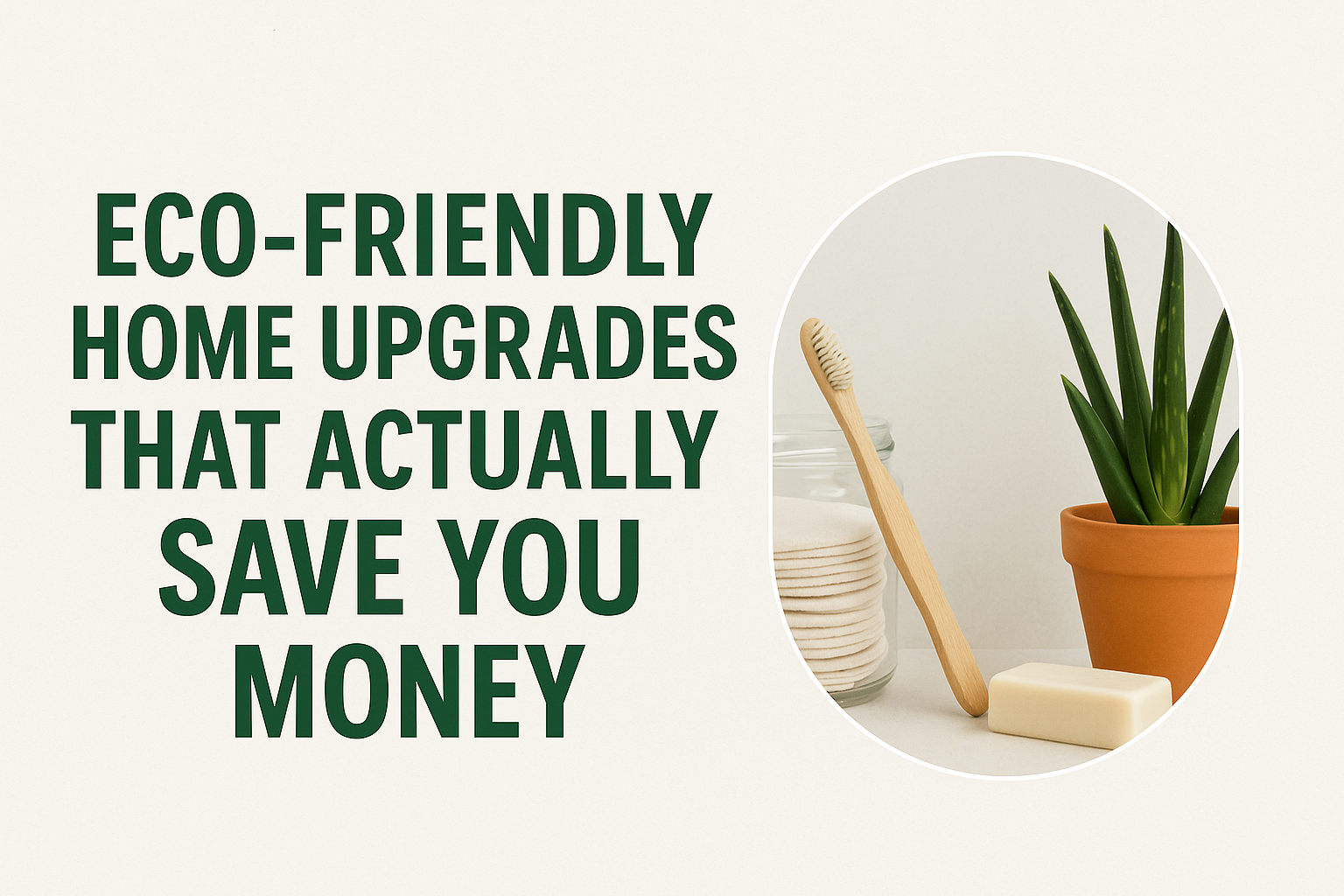 ECO-FRIENDLY HOME UPGRADES THAT ACTUALLY SAVE YOU MONEY