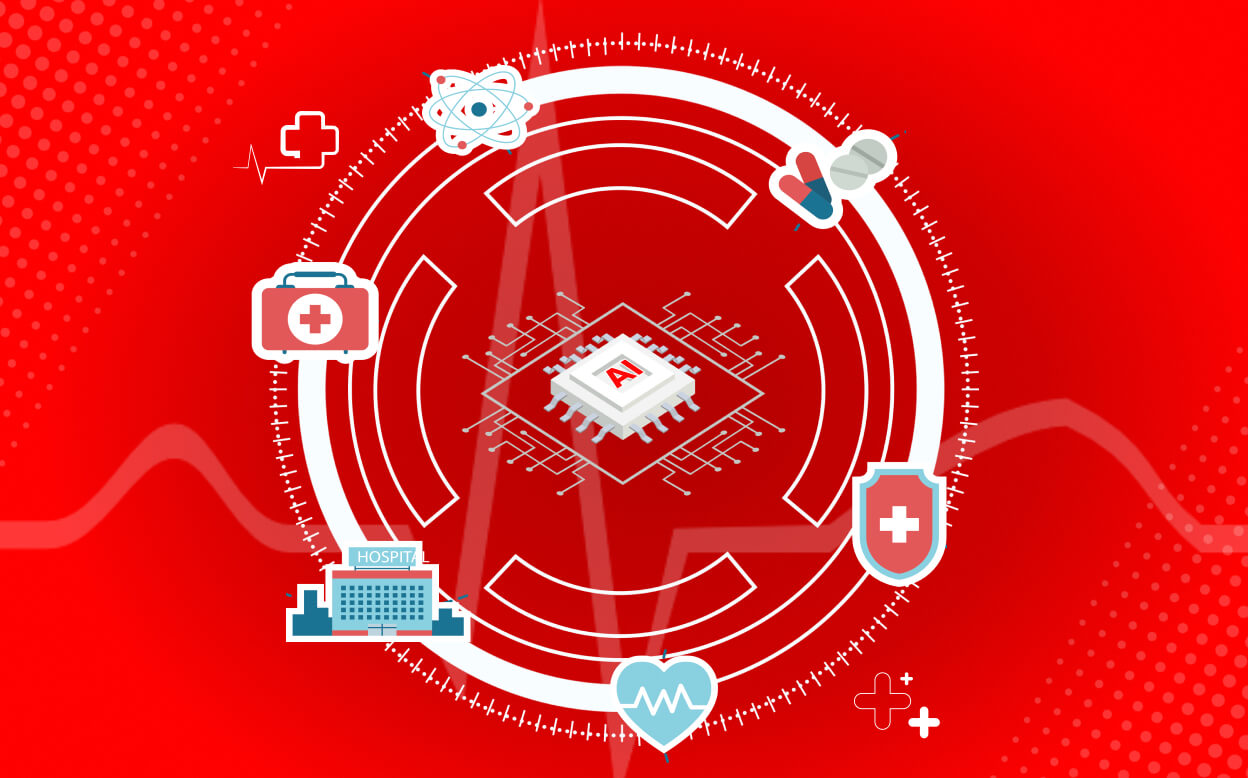 AI

HOSPITAL