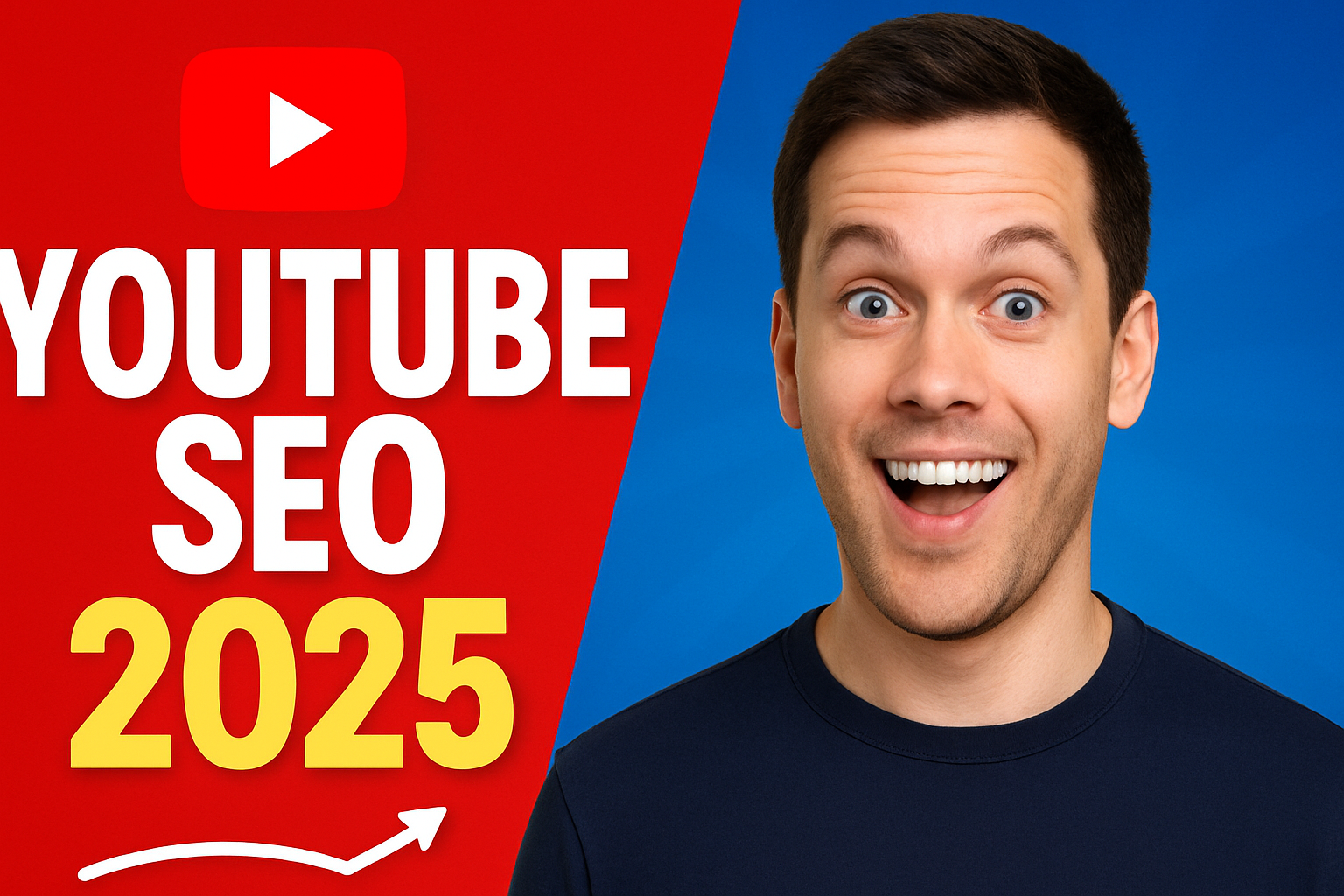 YOUTUBE
SEO
2025