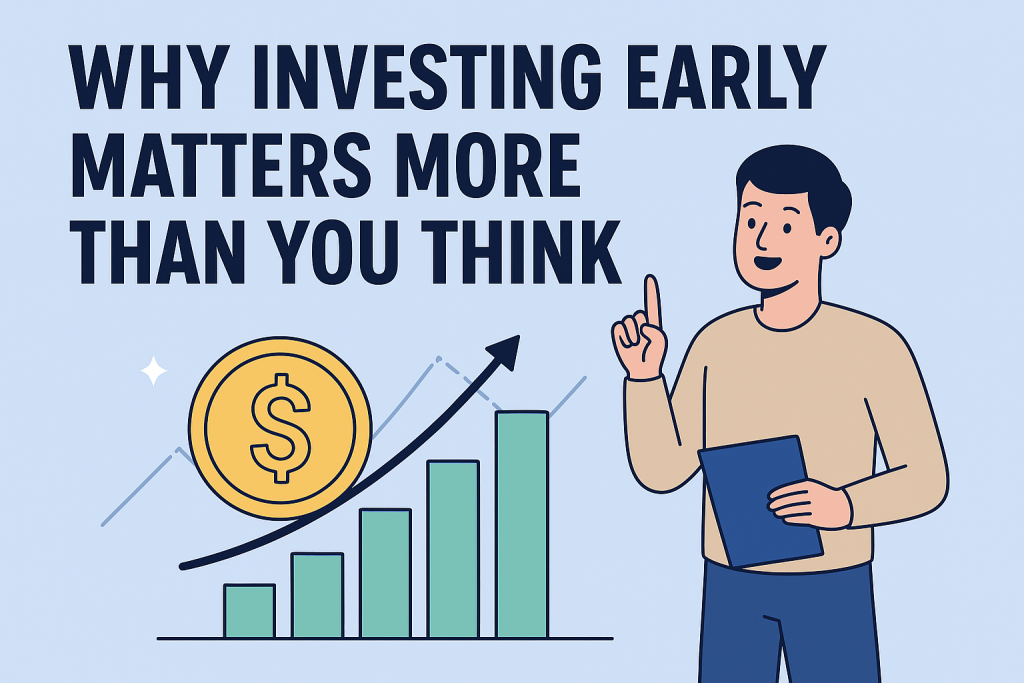 WHY INVESTING EARLY MATTERS MORE THAN YOU THINK

$