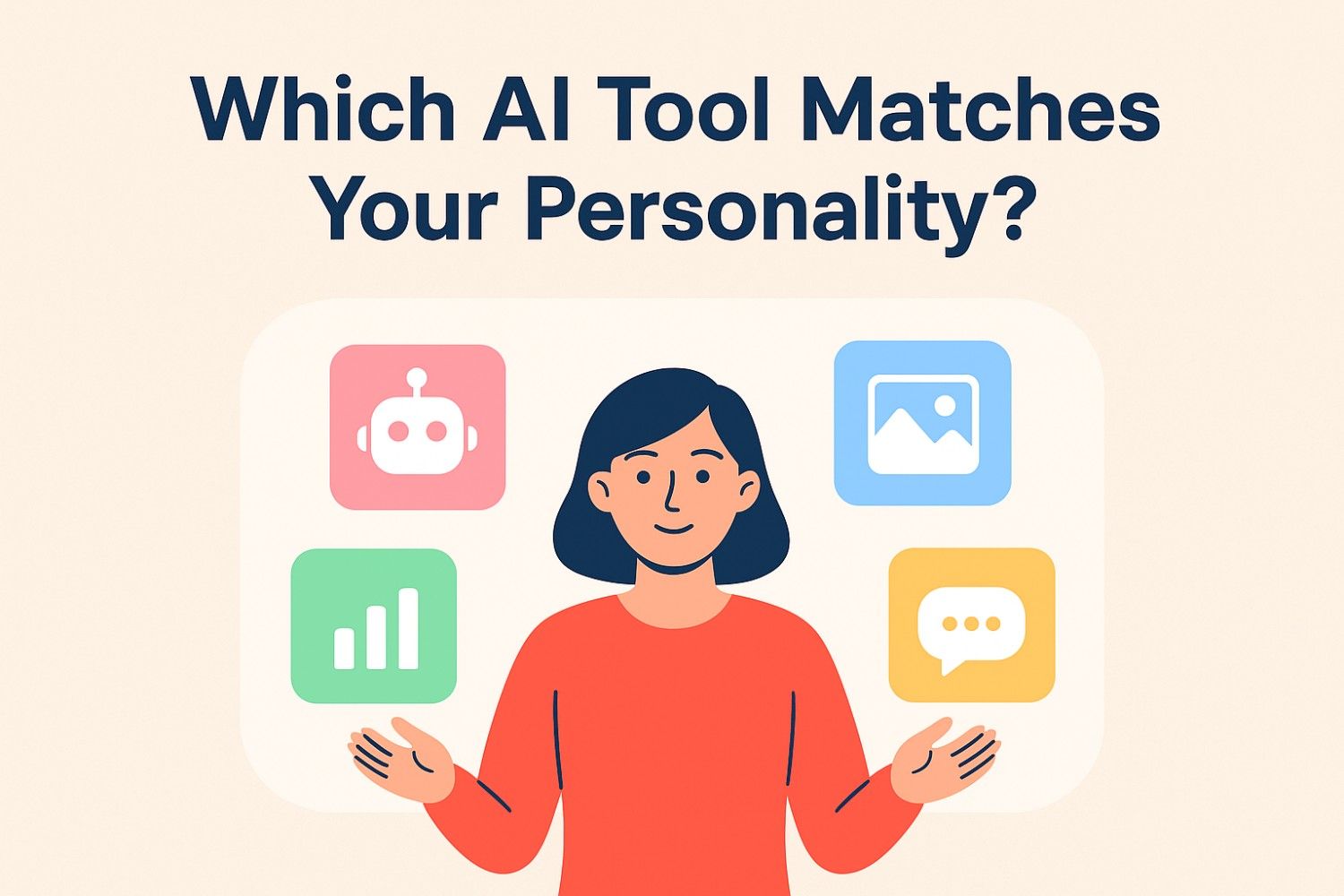 Which AI Tool Matches Your Personality?