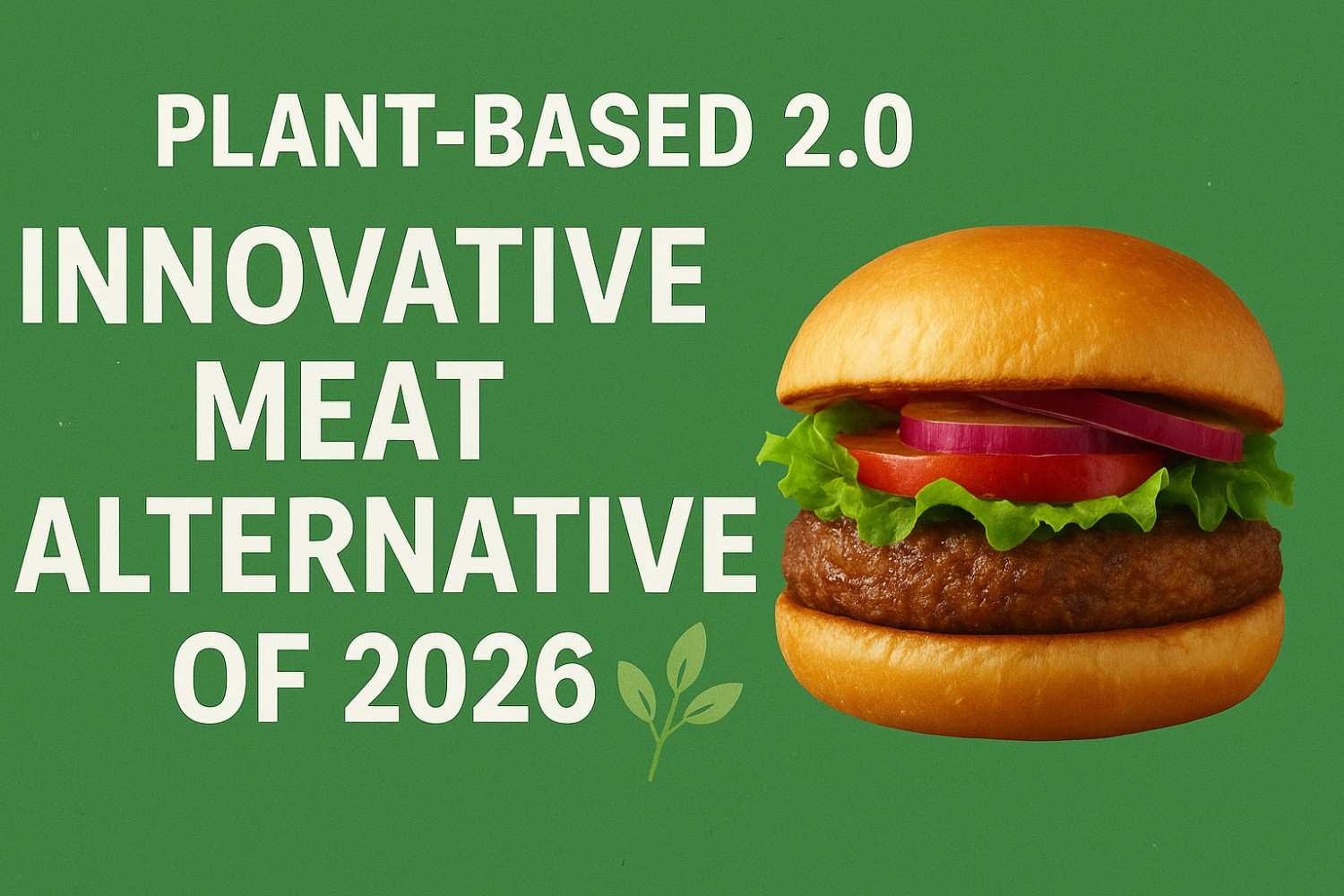 PLANT-BASED 2.0

INNOVATIVE MEAT ALTERNATIVE OF 2026