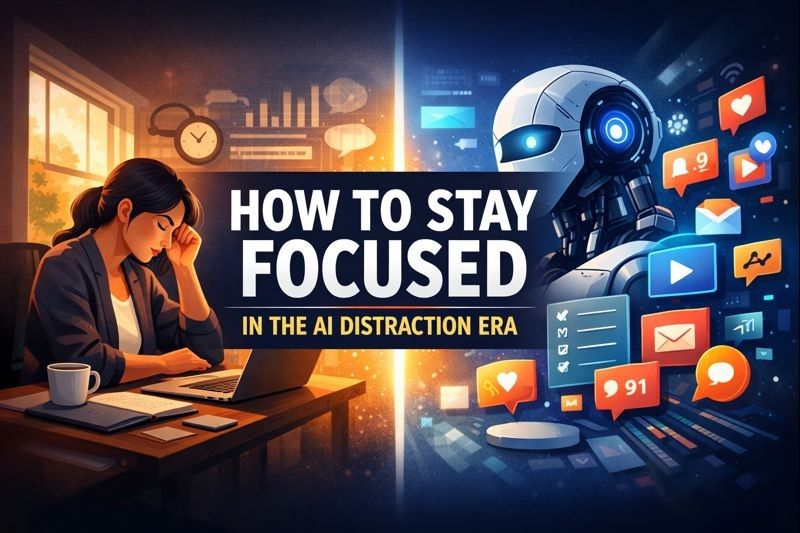 HOW TO STAY FOCUSED

IN THE AI DISTRACTION ERA

9

91